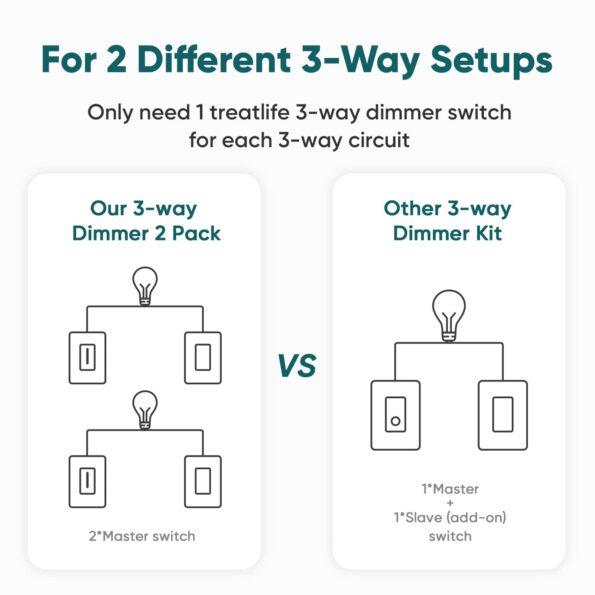 For 2 Different 3-Way Setups

Only need 1 treatlife 3-way dimmer switch for each 3-way circuit

Our 3-way Dimmer 2 Pack

2*Master switch

VS

Other 3-way Dimmer Kit

1*Master
+
1*Slave (add-on) switch